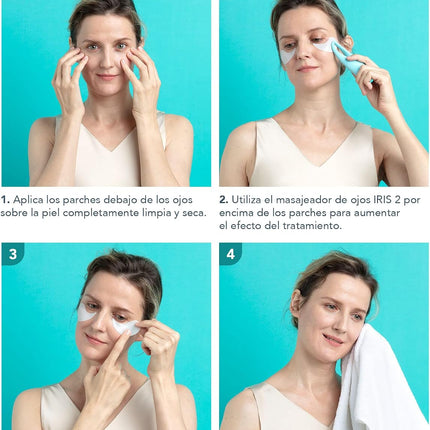 1. Aplica los parches debajo de los ojos sobre la piel completamente limpia y seca.

2. Utiliza el masajeador de ojos IRIS 2 por encima de los parches para aumentar el efecto del tratamiento.

3

4